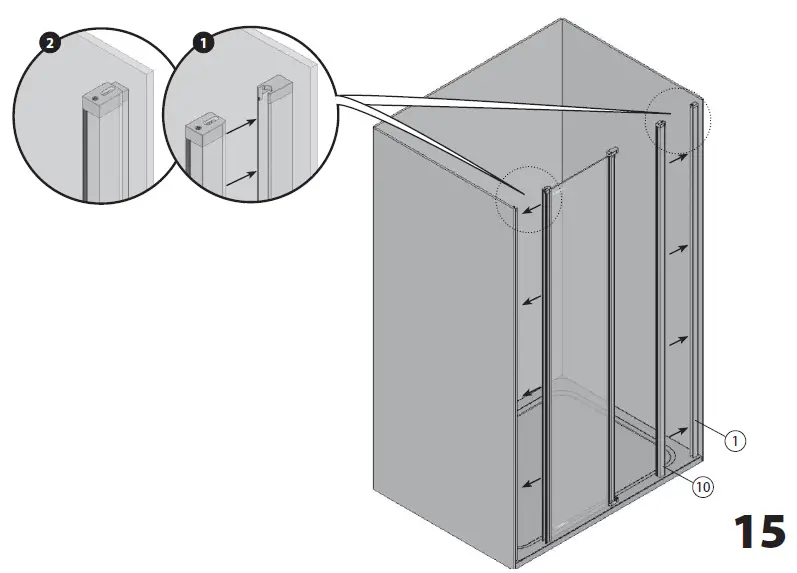 2
1
1
10
15