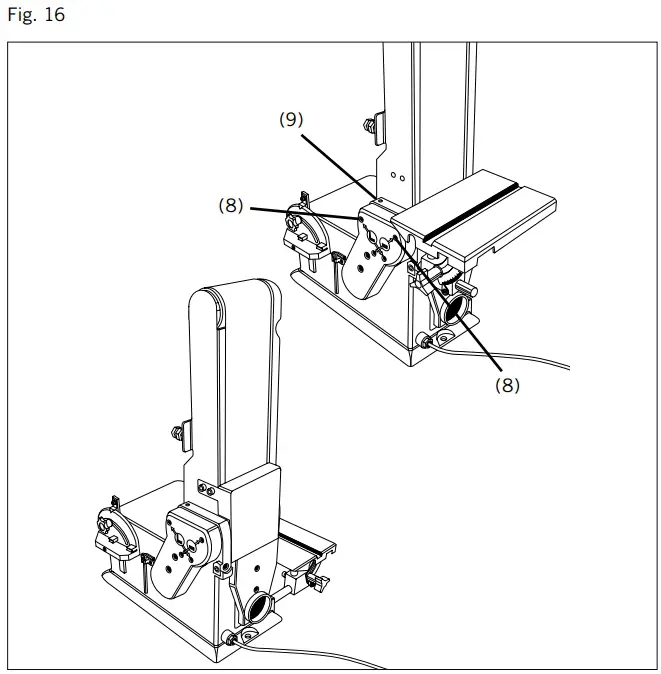 Fig. 16

(9)

(8)

(8)