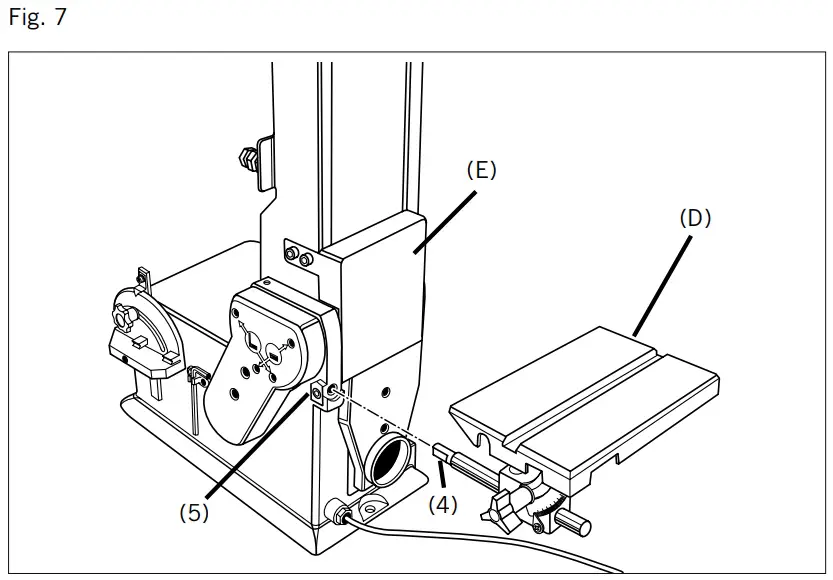 Fig. 7

(E)

(D)

(5)

(4)