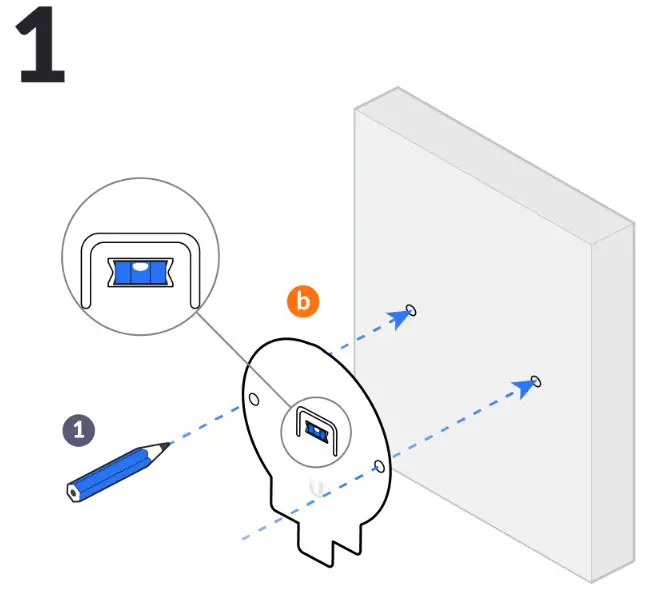 1

b

1