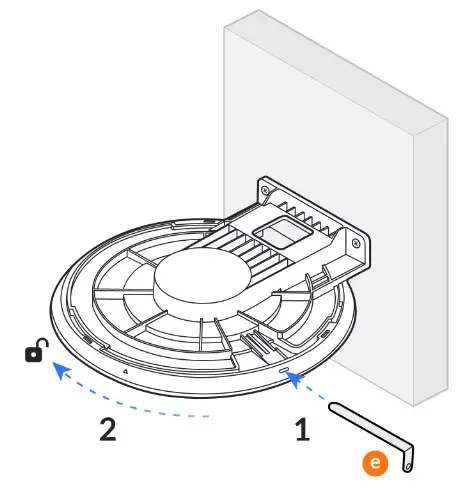 2
1
e