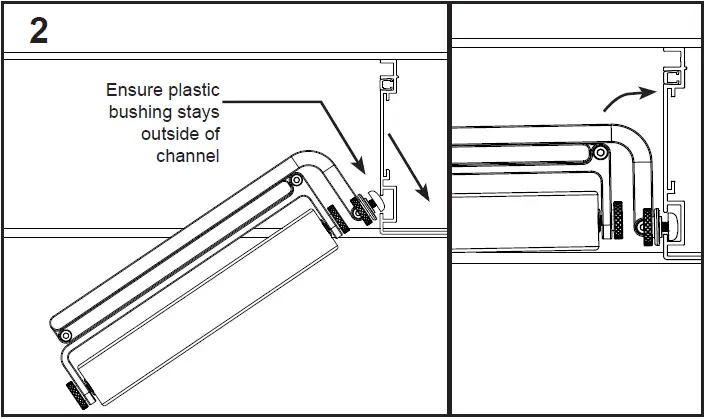 2

Ensure plastic bushing stays outside of channel