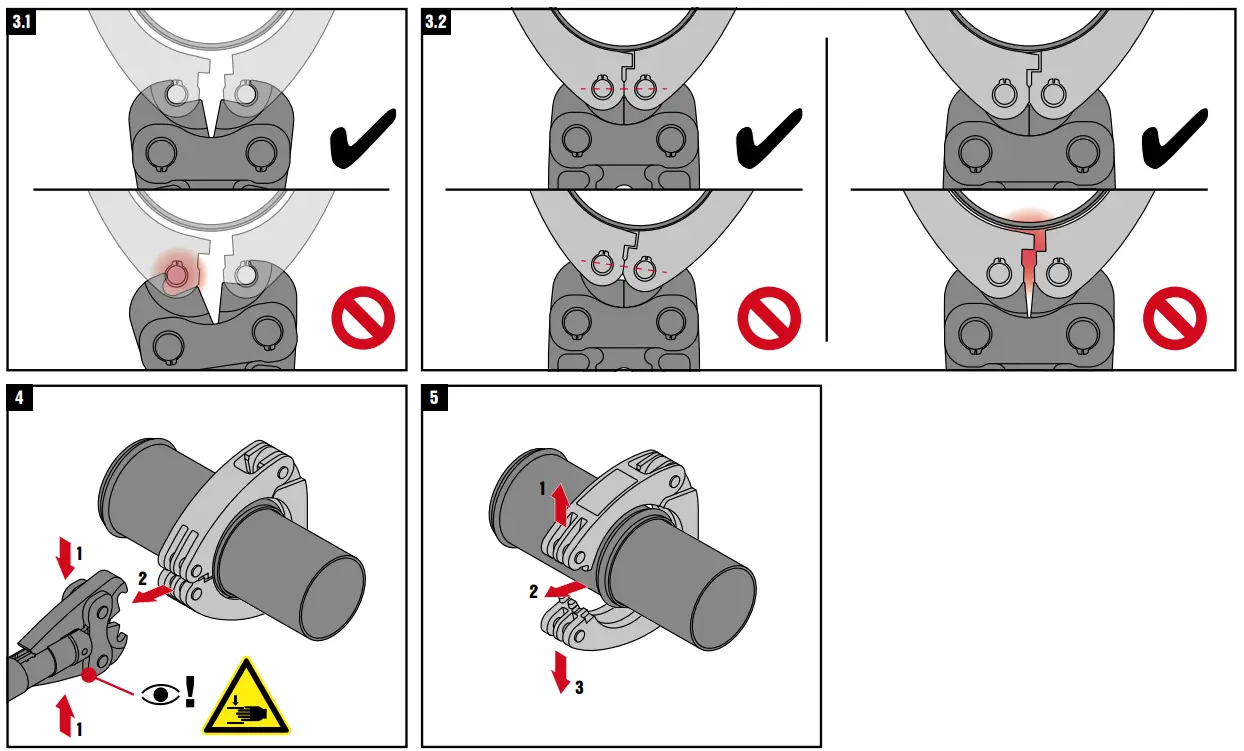 3.1

3.2

4

1

2

1

!

5

1

2

3