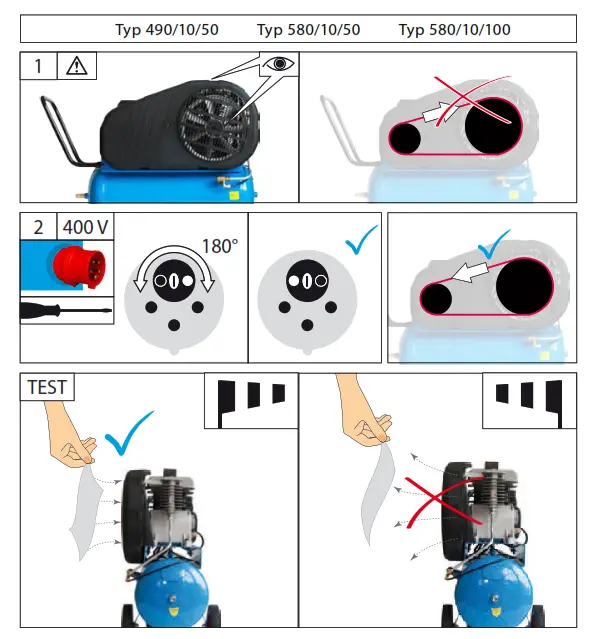 Typ 490/10/50 Typ 580/10/50 Typ 580/10/100

1

2 400 V

180°

TEST