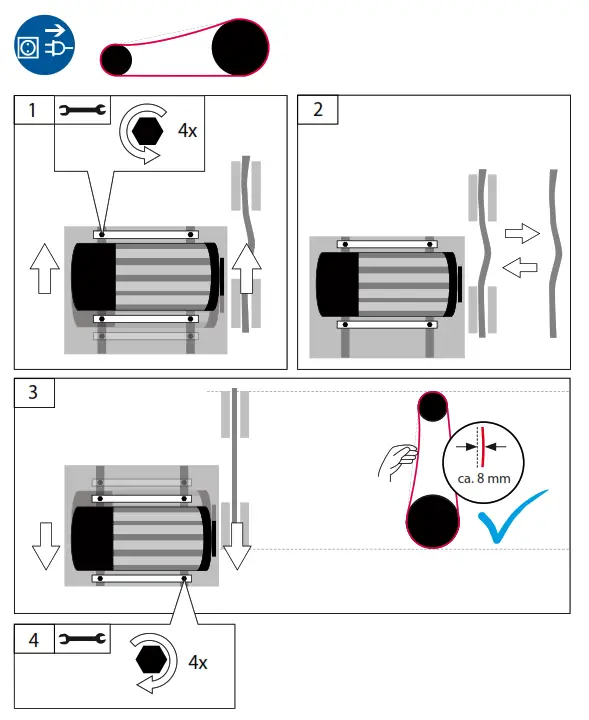 1

4x

2

3

ca. 8 mm

4

4x