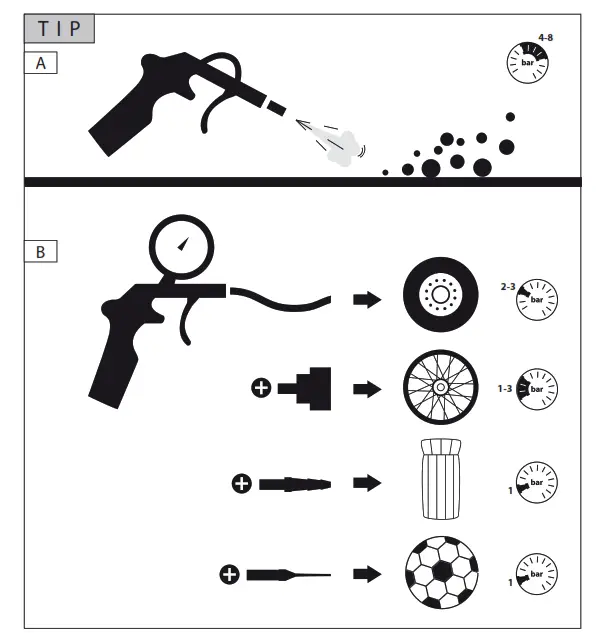 TIP

A

4-8
bar

B

2-3
bar

1-3
bar

1
bar

1
bar