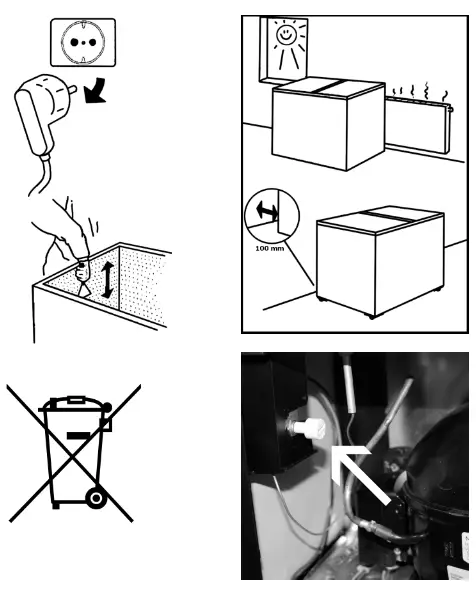 100 mm