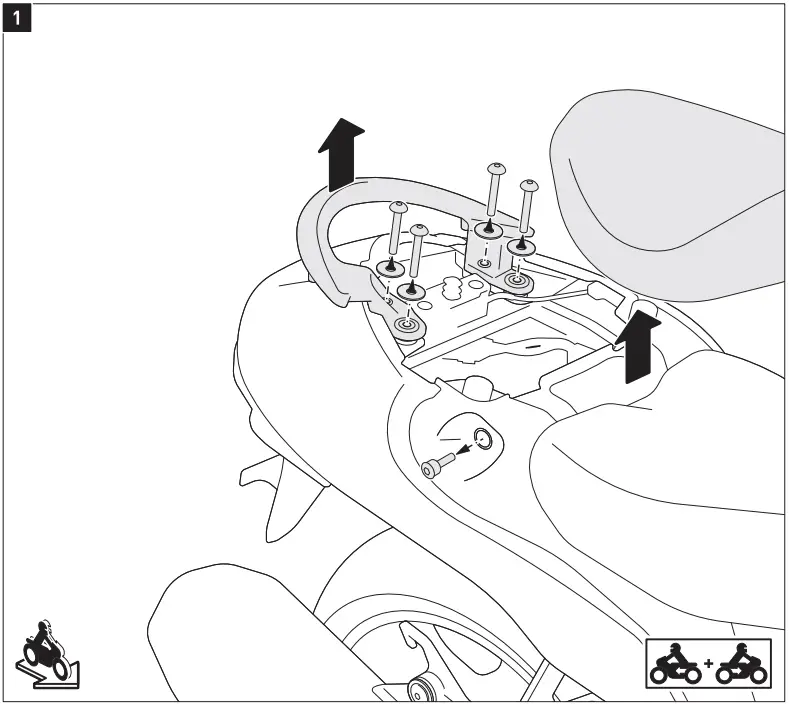 1

+