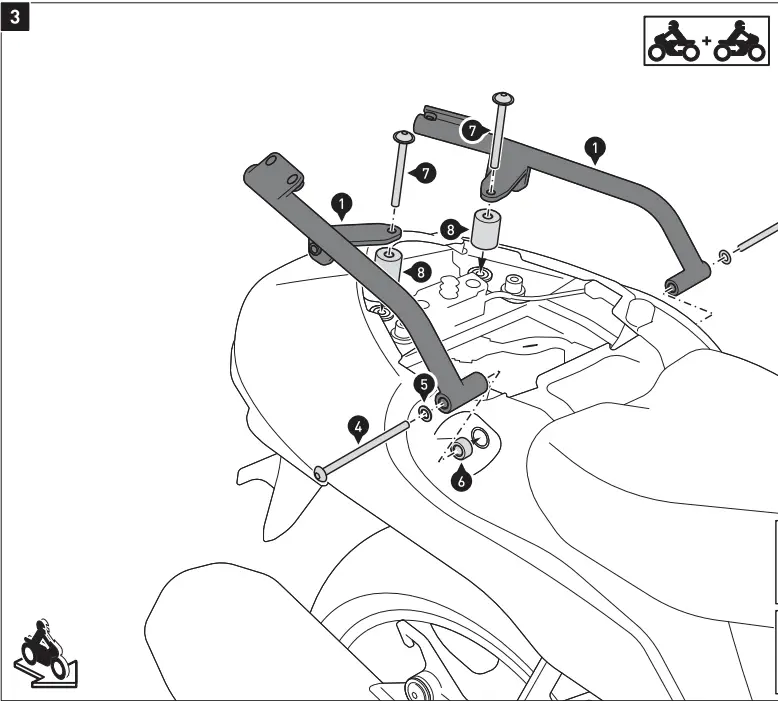 3

+

7

1

7

1

8

8

5

4

6