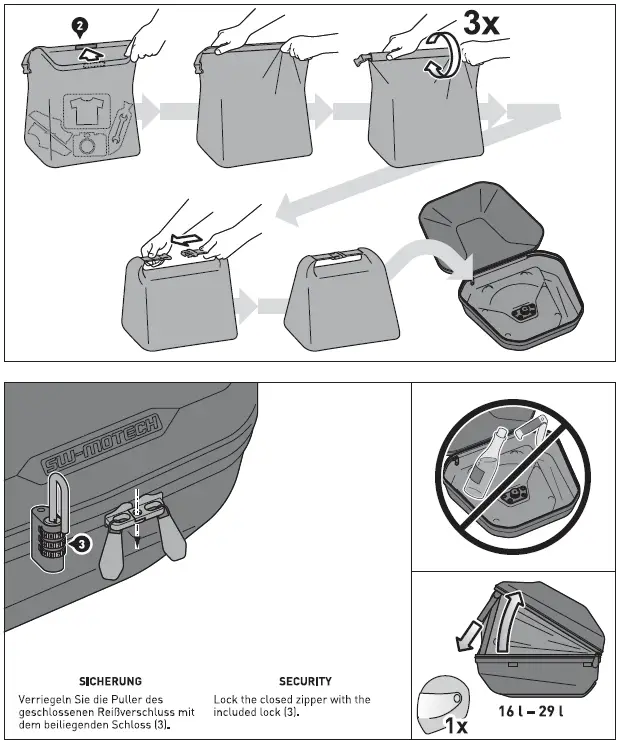 2

3x

SW-MOTECH

3

SICHERUNG

Verriegeln Sie die Puller des geschlossenen Reißverschluss mit dem beiliegenden Schloss (3).

SECURITY

Lock the closed zipper with the included lock (3).

16 l – 29 l

1x