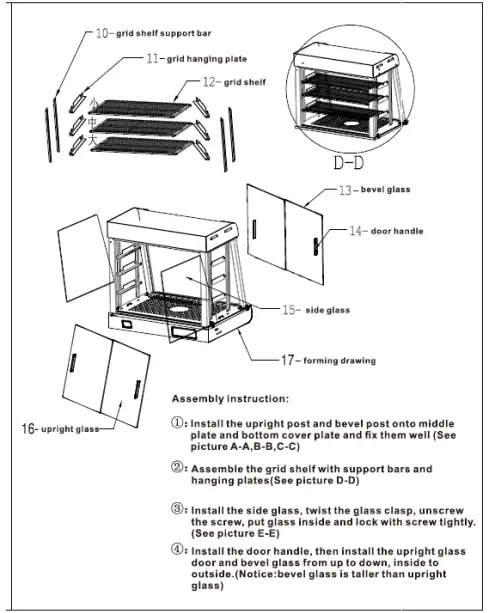 10- grid shelf support bar

11- grid hanging plate

12- grid shelf

小
中
大

D-D

13- bevel glass

14- door handle

15- side glass

17- forming drawing

16- upright glass

Assembly instruction:

①: Install the upright post and bevel post onto middle plate and bottom cover plate and fix them well (See picture A-A,B-B,C-C)

②: Assemble the grid shelf with support bars and hanging plates(See picture D-D)

③: Install the side glass, twist the glass clasp, unscrew the screw, put glass inside and lock with screw tightly. (See picture E-E)

④: Install the door handle, then install the upright glass door and bevel glass from up to down, inside to outside.(Notice:bevel glass is taller than upright glass)