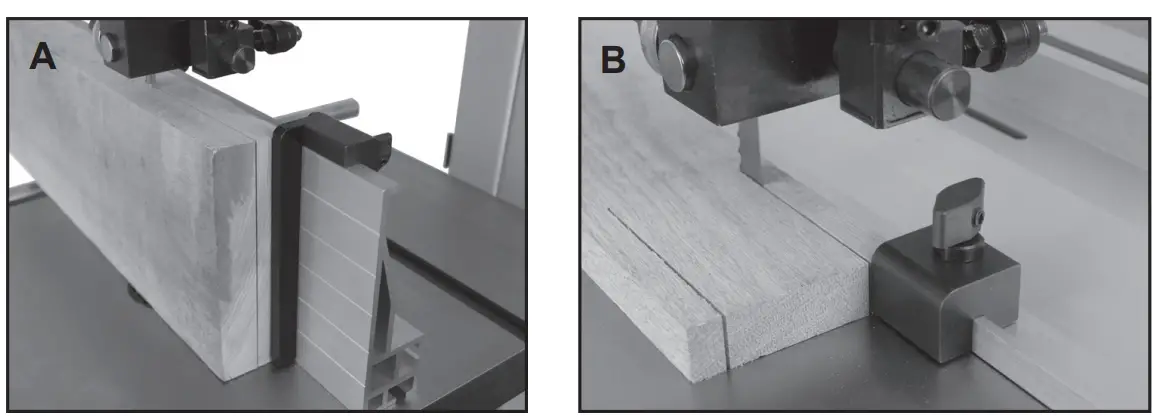 A

B