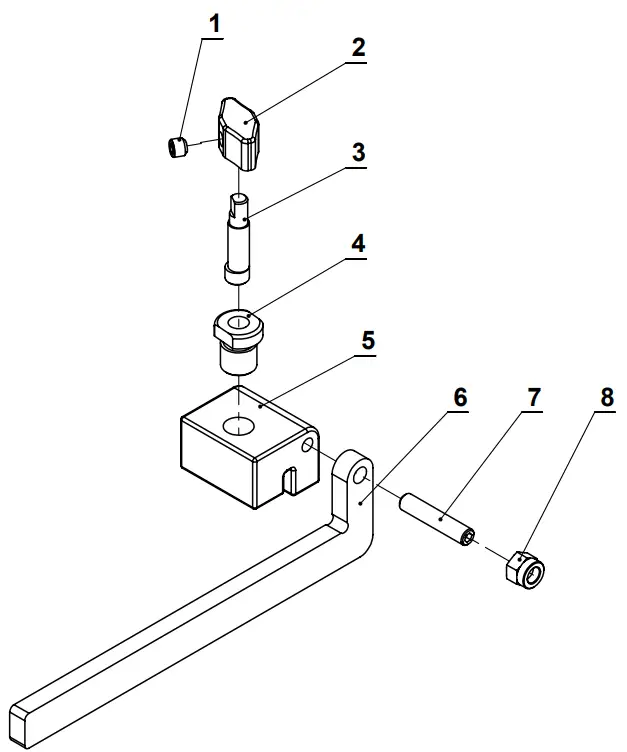 1
2
3
4
5
6
7
8