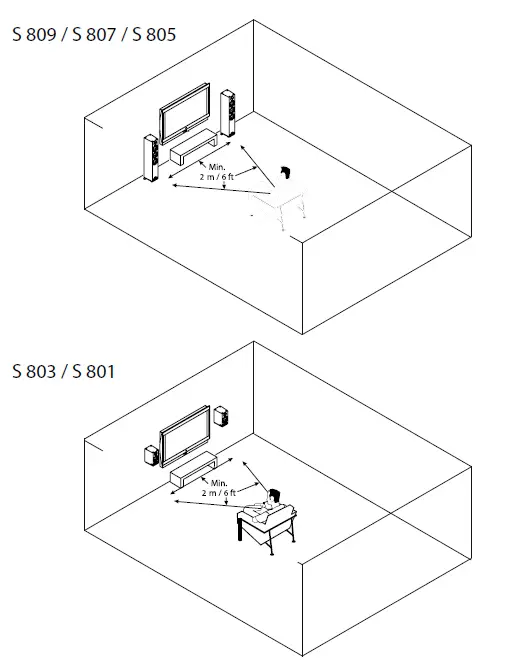 S 809 / S 807 / S 805

Min.
2 m / 6 ft

S 803 / S 801

Min.
2 m / 6 ft