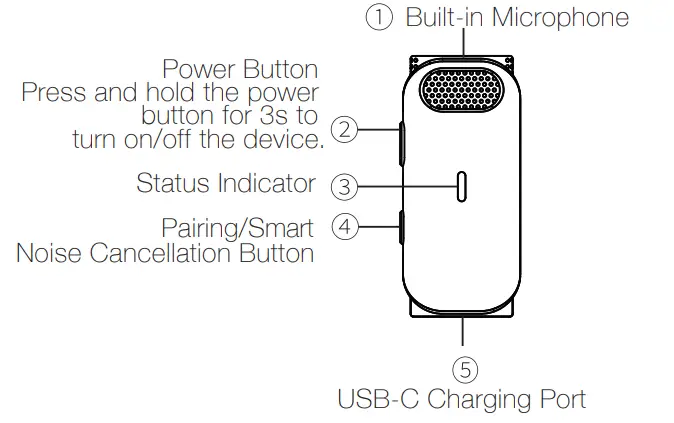 ① Built-in Microphone

Power Button
Press and hold the power button for 3s to turn on/off the device.

②

Status Indicator ③

Pairing/Smart Noise Cancellation Button ④

⑤
USB-C Charging Port