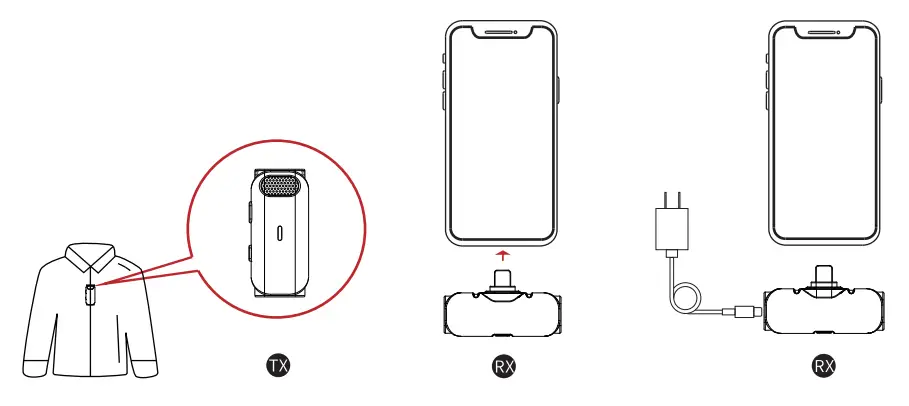 TX

RX

RX