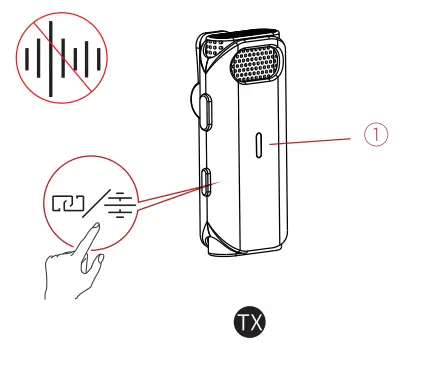 ①

TX