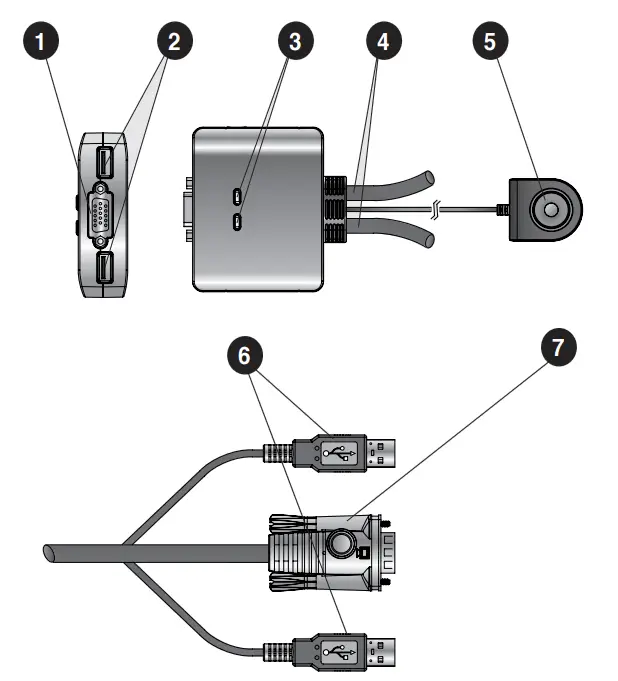 1
2
3
4
5
6
7