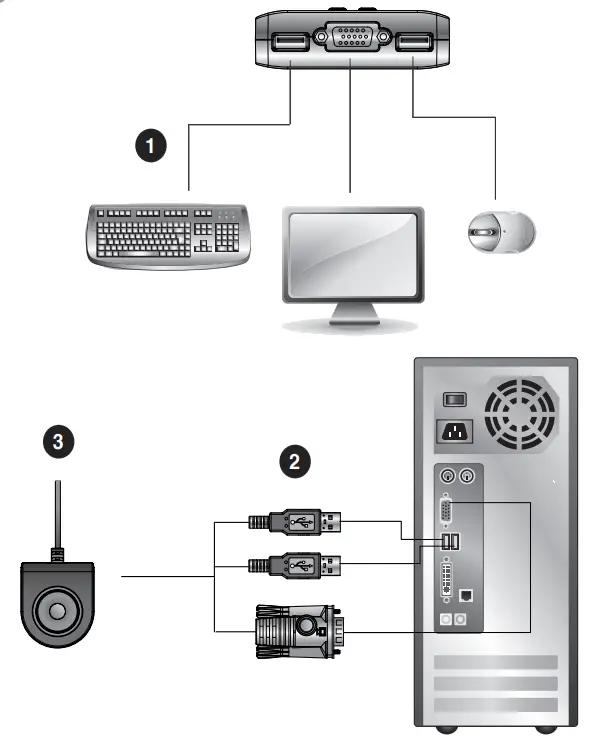 1

3

2