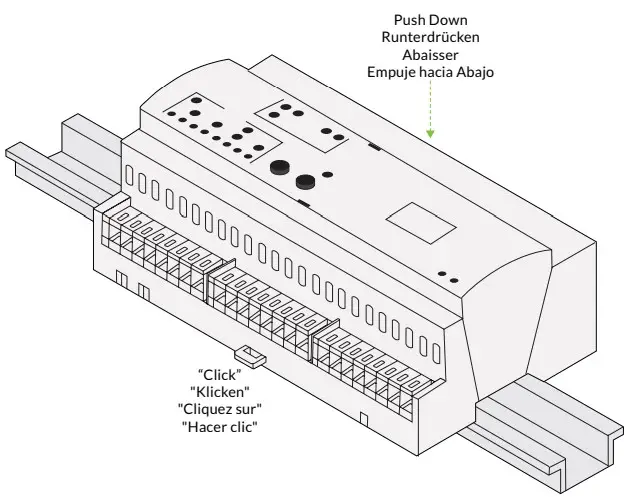 Push Down
Runterdrücken
Abaisser
Empuje hacia Abajo

“Click”
"Klicken"
"Cliquez sur"
"Hacer clic"