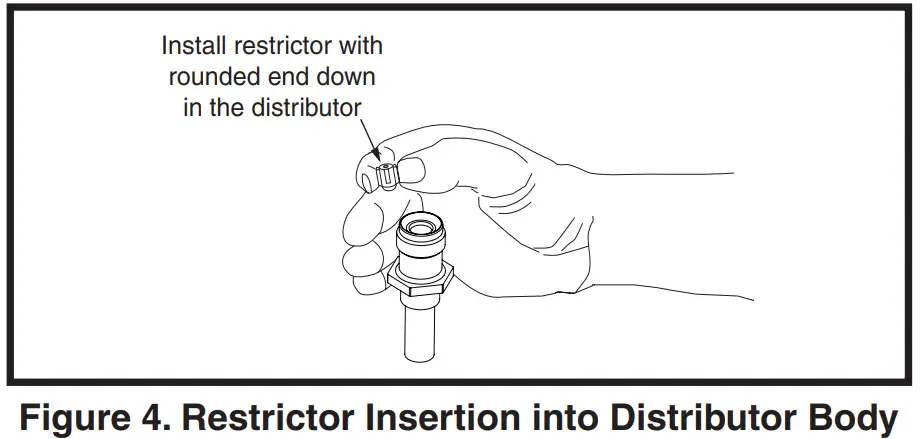 Install restrictor with rounded end down in the distributor

Figure 4. Restrictor Insertion into Distributor Body