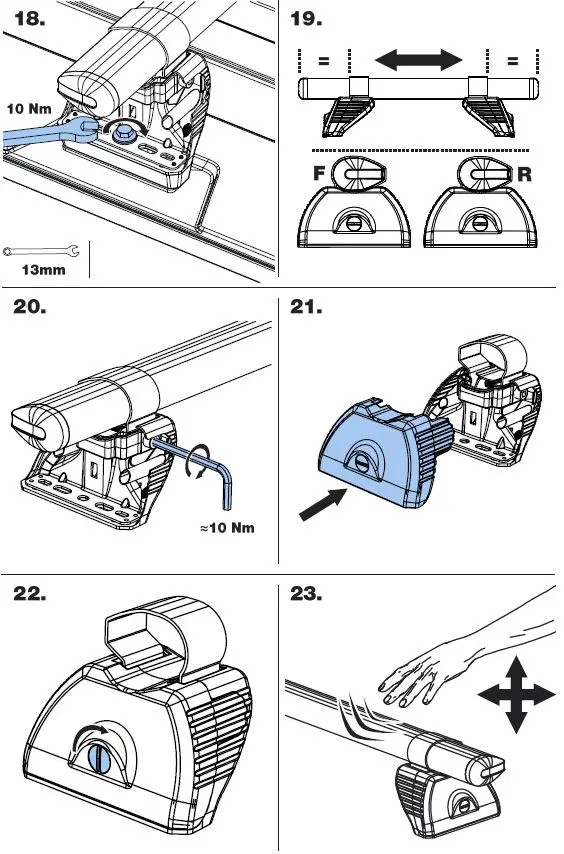 18.

10 Nm

13mm

19.

=

=

F

R

20.

≈10 Nm

21.

22.

23.