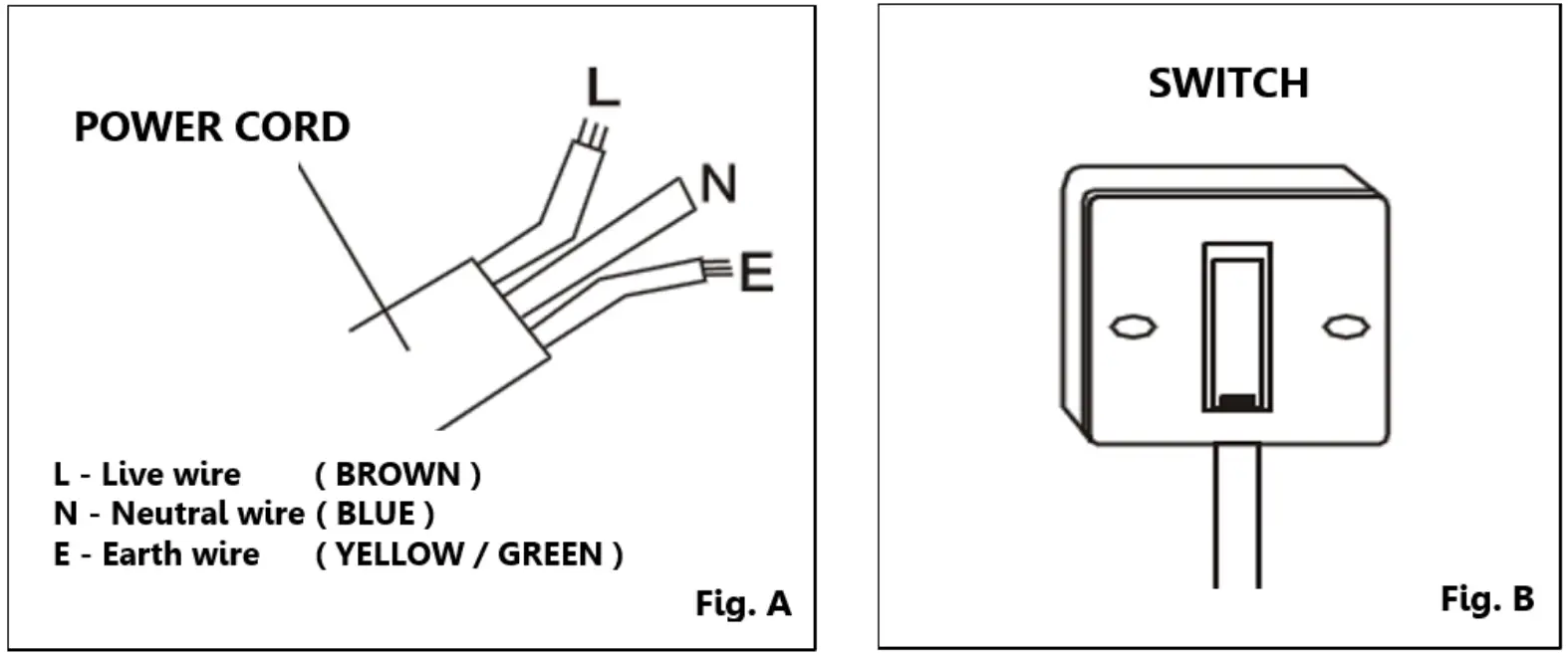 POWER CORD

L

N

E

L - Live wire ( BROWN )
N - Neutral wire ( BLUE )
E - Earth wire ( YELLOW / GREEN )

Fig. A

SWITCH

Fig. B