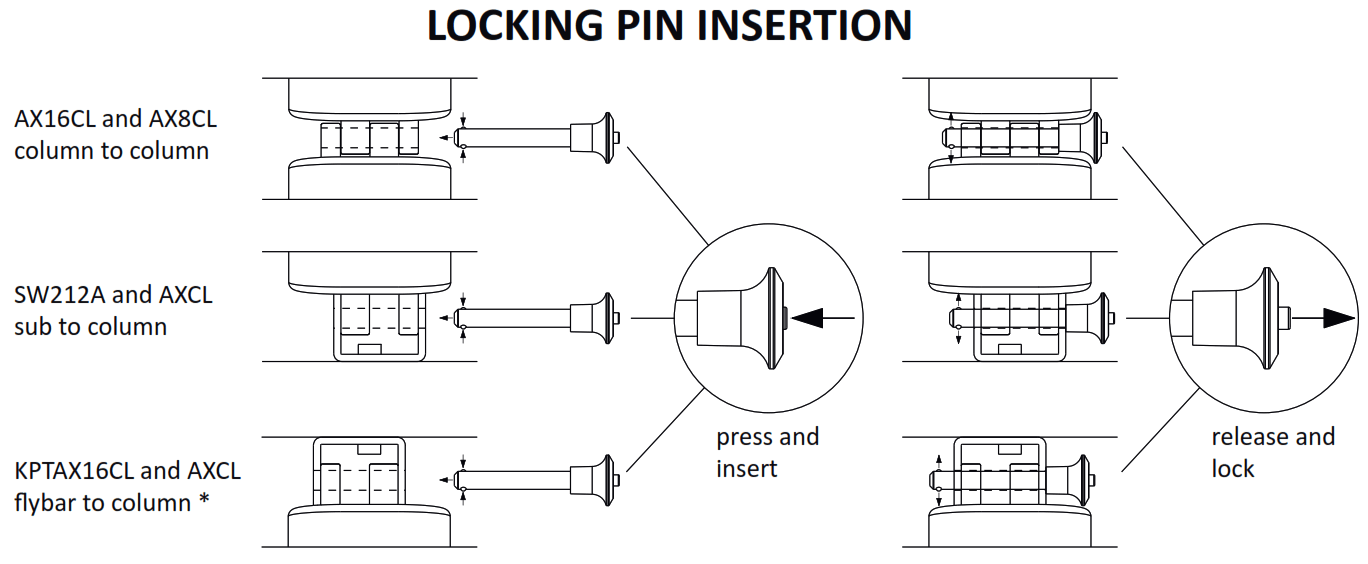 LOCKING PIN INSERTION

AX16CL and AX8CL column to column

SW212A and AXCL sub to column

KPTAX16CL and AXCL flybar to column *

press and insert

release and lock