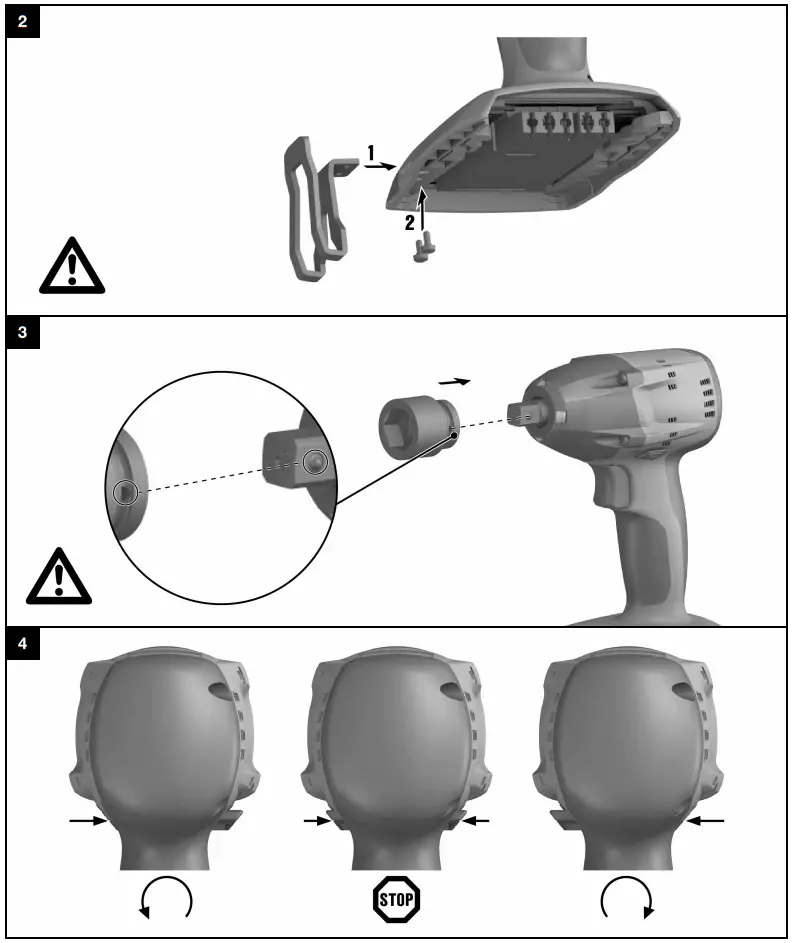 2

1

2

3

4

STOP