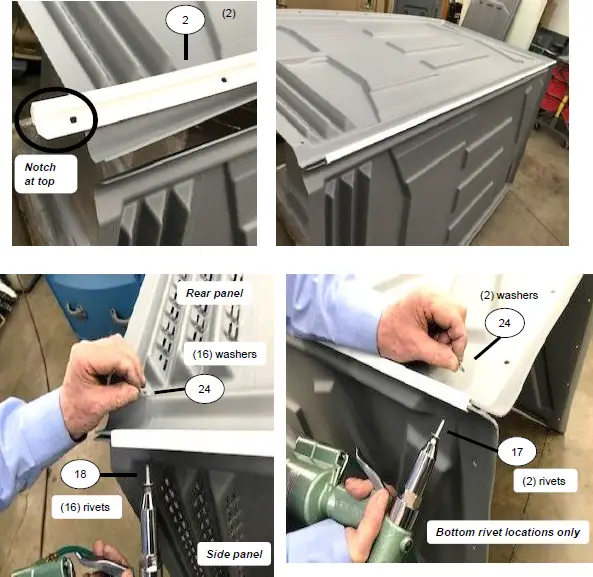 2

(2)

Notch at top

Rear panel

(16) washers

24

18

(16) rivets

Side panel

(2) washers

24

17

(2) rivets

Bottom rivet locations only