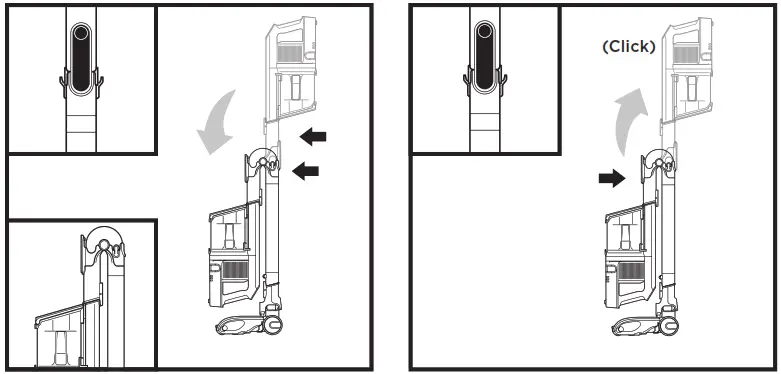 (Click)