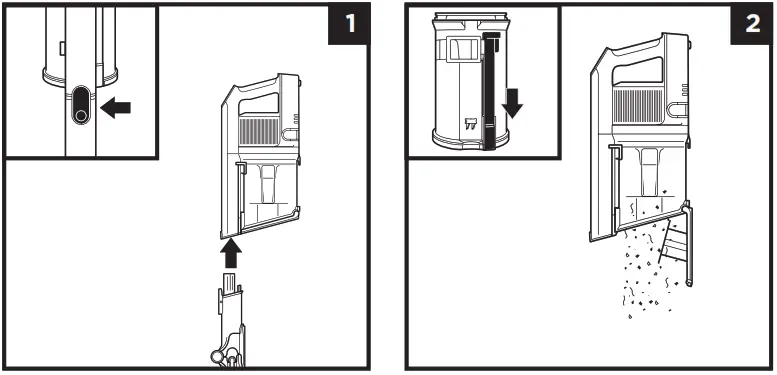 1

2