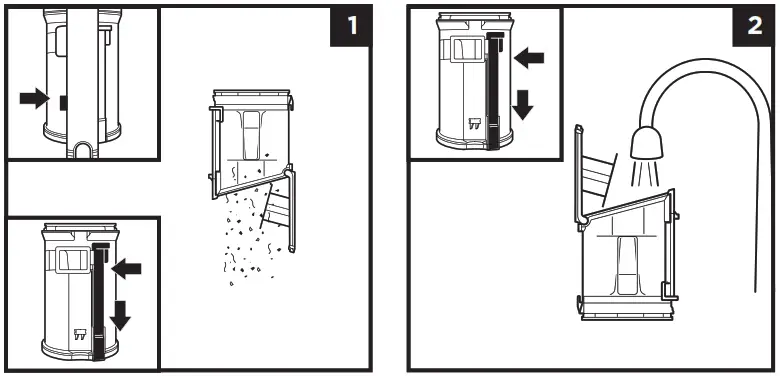 1

2