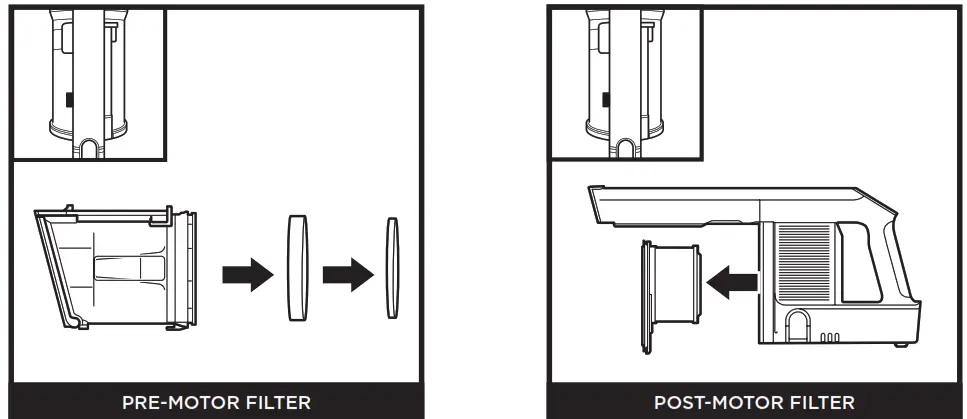 PRE-MOTOR FILTER

POST-MOTOR FILTER