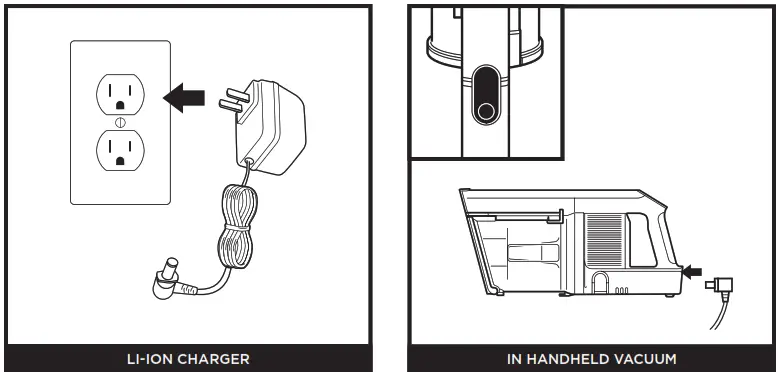 LI-ION CHARGER

IN HANDHELD VACUUM