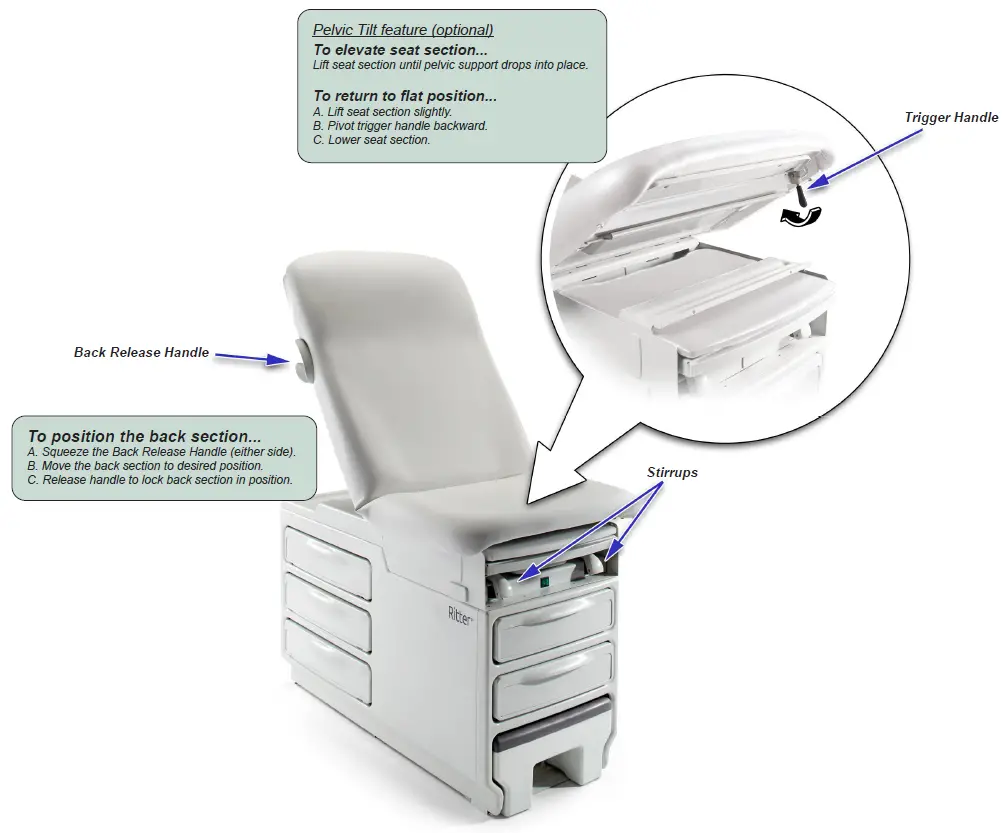 Pelvic Tilt feature (optional)
To elevate seat section...
Lift seat section until pelvic support drops into place.

To return to flat position...
A. Lift seat section slightly.
B. Pivot trigger handle backward.
C. Lower seat section.

Trigger Handle

Back Release Handle

To position the back section...
A. Squeeze the Back Release Handle (either side).
B. Move the back section to desired position.
C. Release handle to lock back section in position.

Stirrups

Ritter