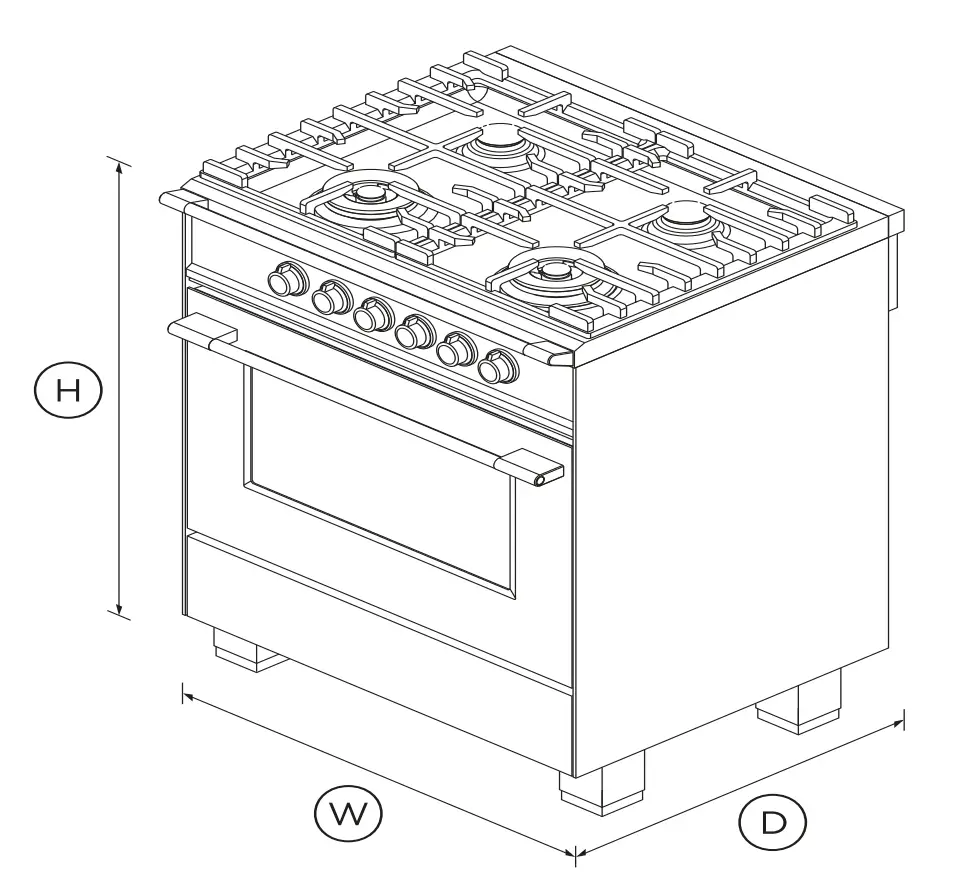 H

W

D