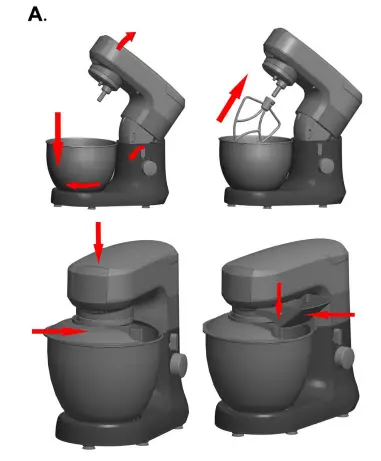 A.