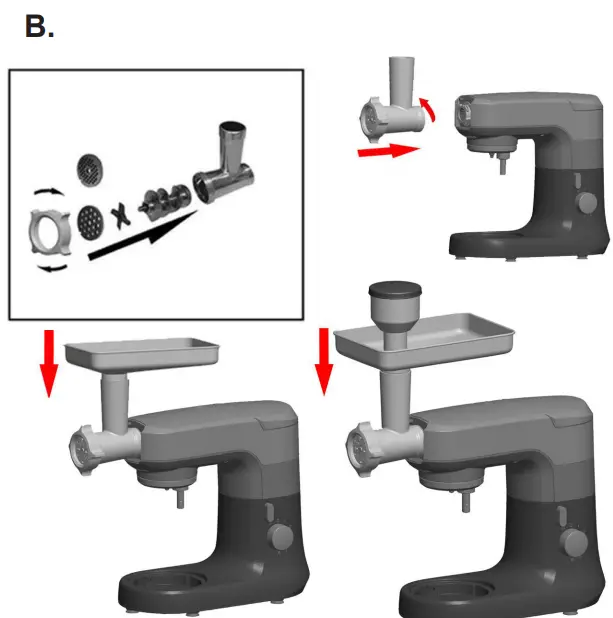 B.