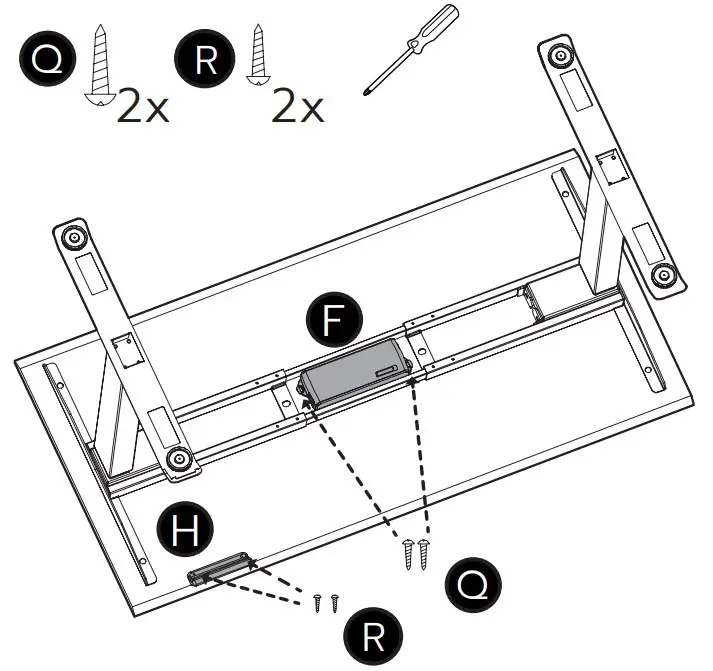 Q 2x R 2x

F

H

Q

R