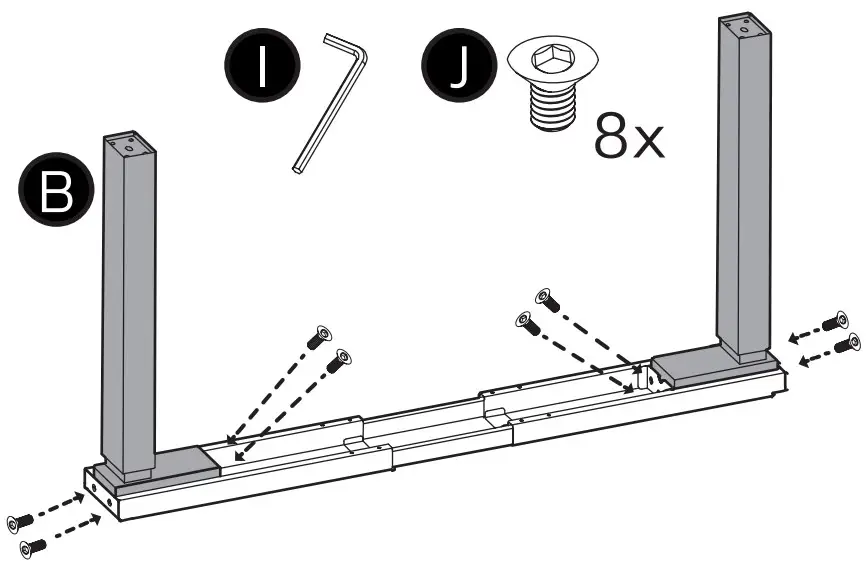 I
J
8x
B