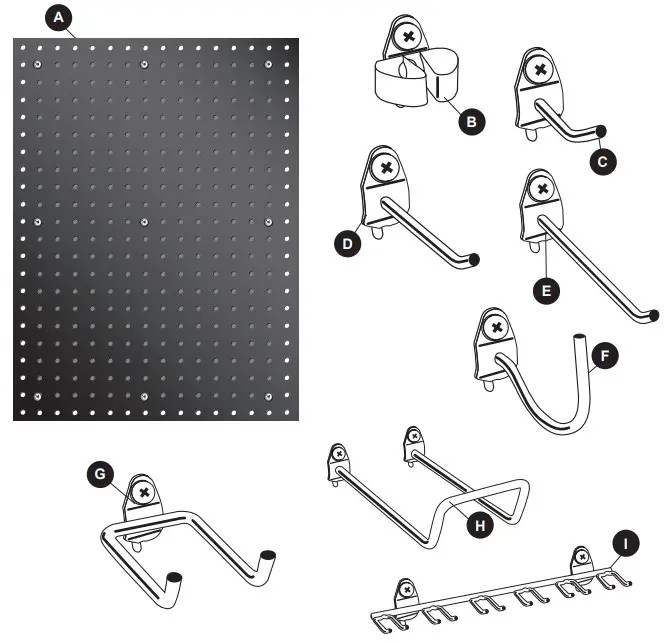 A
B
C
D
E
F
G
H
I