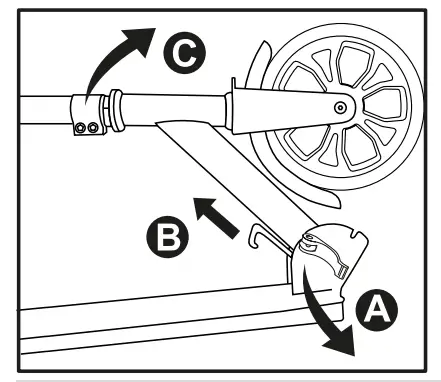 C

B

A