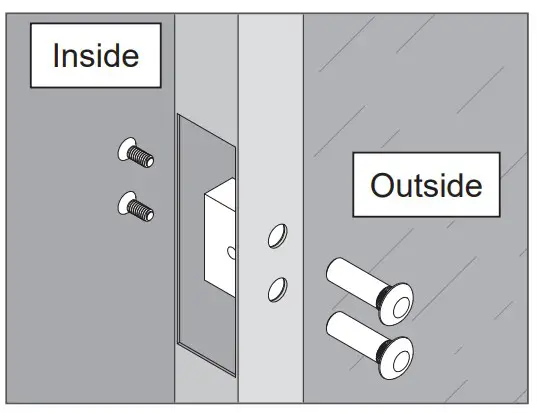 Inside

Outside