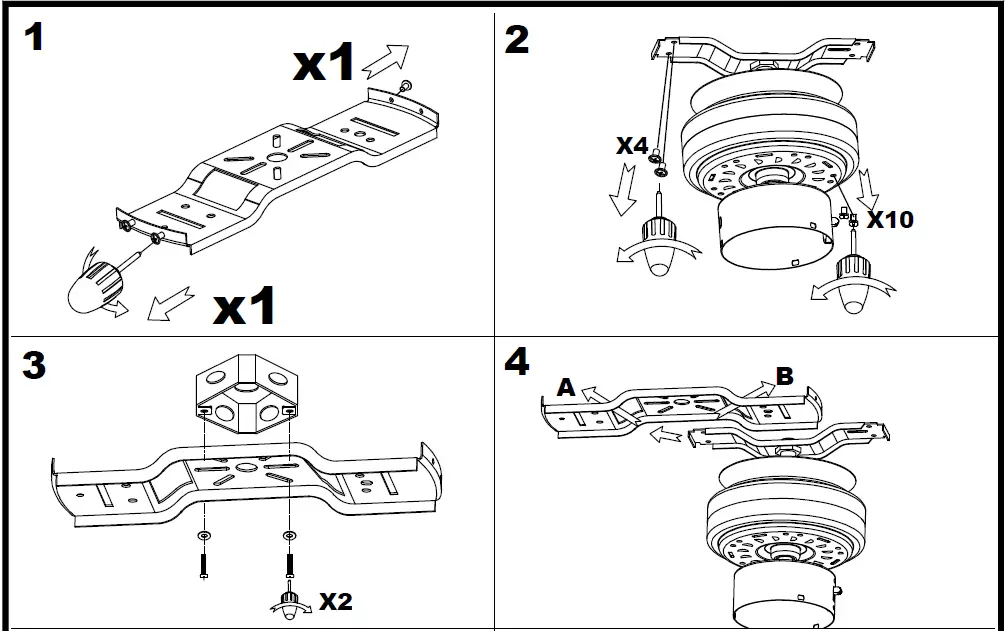 1

x1

x1

2

X4

X10

3

X2

4

A

B