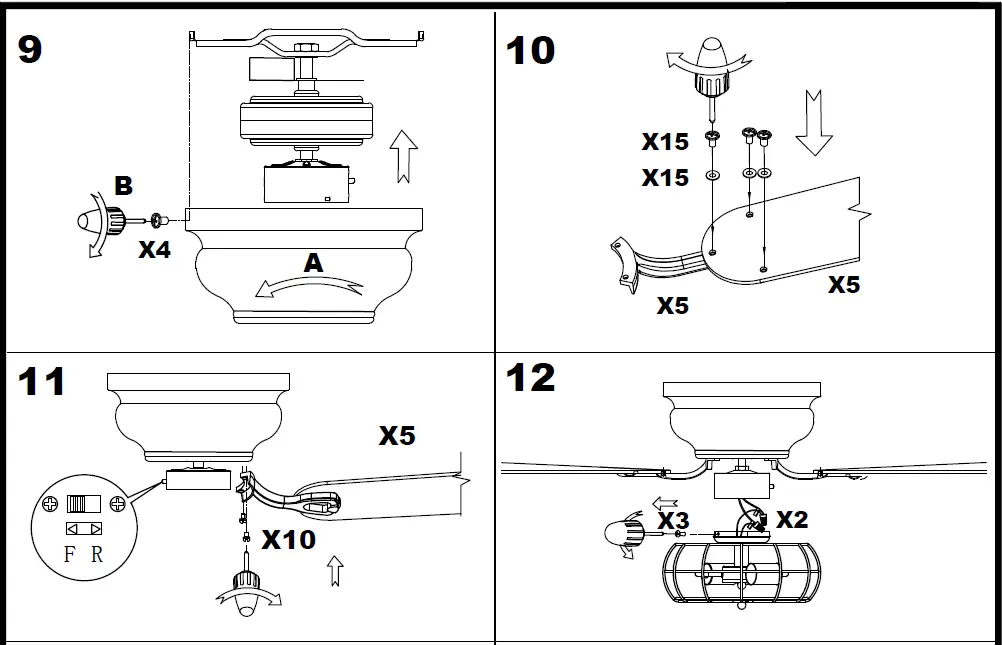 9

B

X4

A

10

X15

X15

X5

X5

11

X5

F R

X10

12

X3

X2