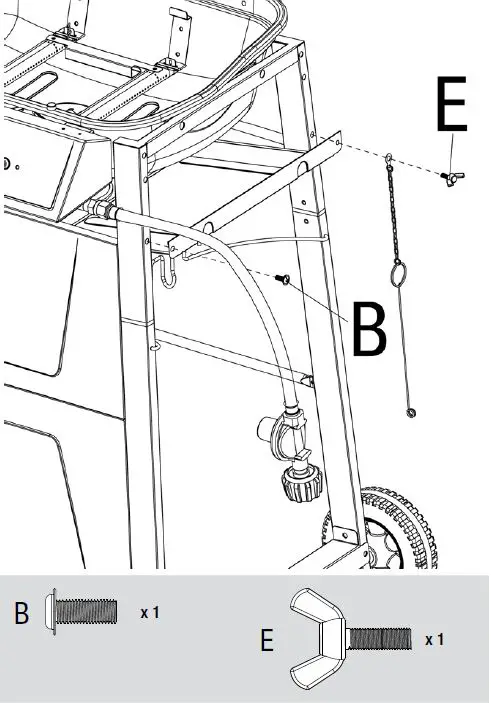 E

B

B x 1

E x 1