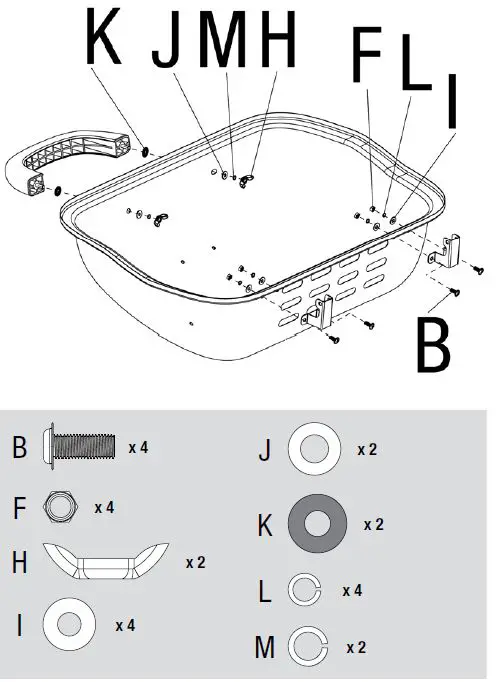 K J M H F L I

B

B x 4
F x 4
H x 2
I x 4

J x 2
K x 2
L x 4
M x 2