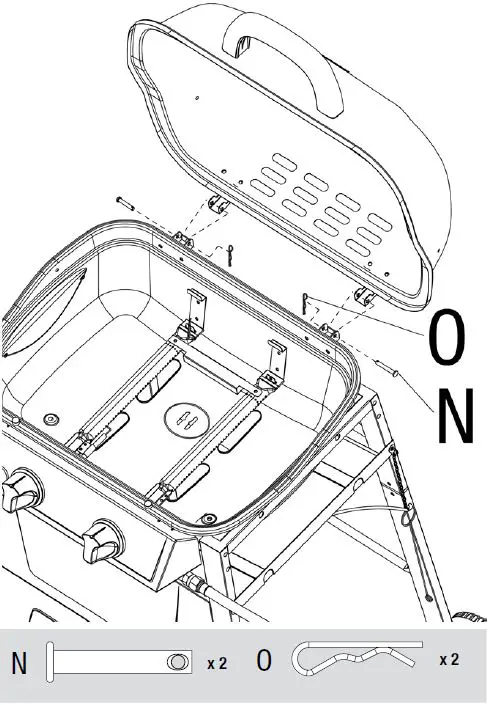 O
N

N x 2 O x 2