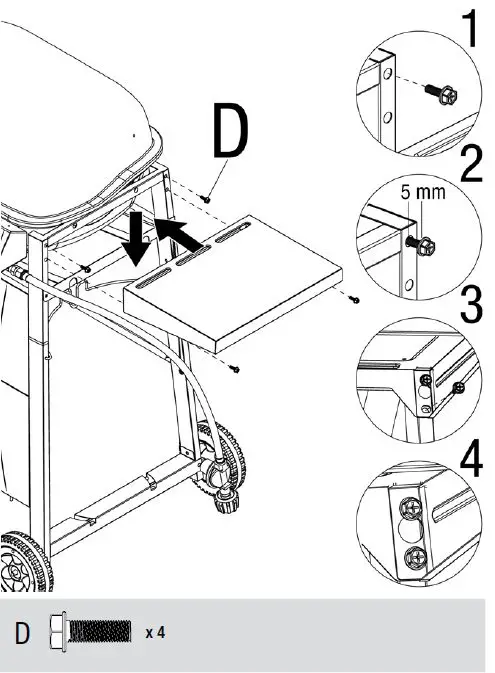 D

1

2

5 mm

3

4

D x 4